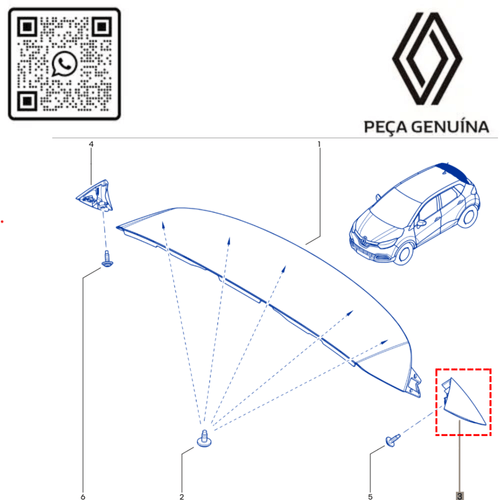 PEÇA GENUÍNA

4

1

6

2

5

3